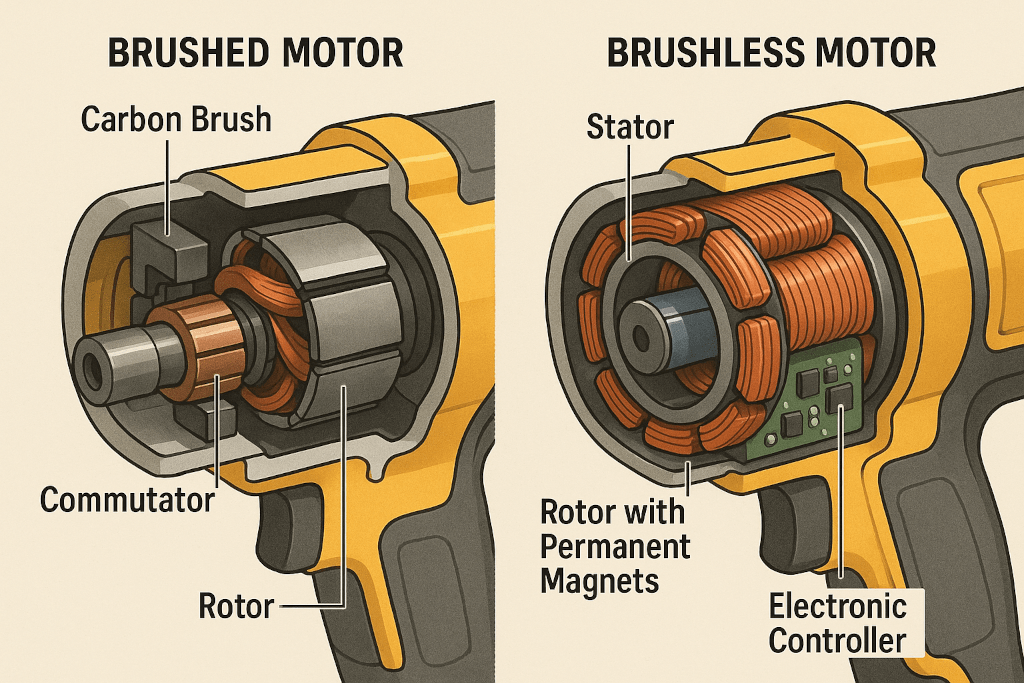 BRUSHED MOTOR

Carbon Brush

Commutator

Rotor

BRUSHLESS MOTOR

Stator

Rotor with Permanent Magnets

Electronic Controller